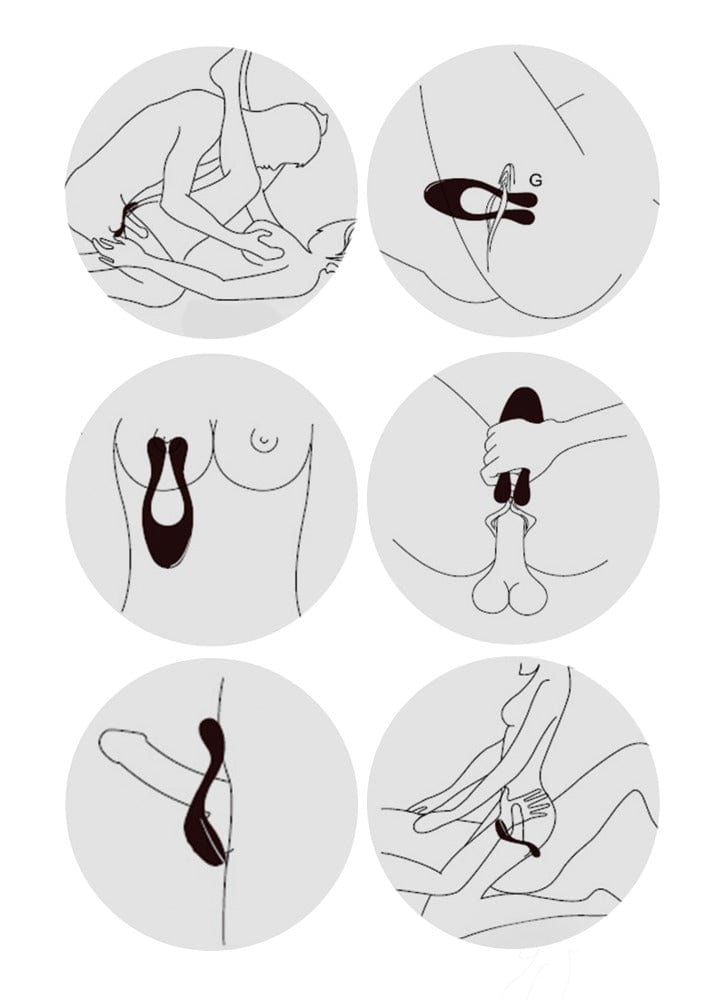 G