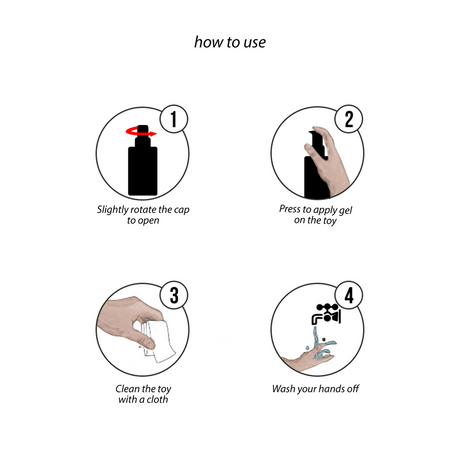 how to use

1

Slightly rotate the cap to open

2

Press to apply gel on the toy

3

Clean the toy with a cloth

4

Wash your hands off