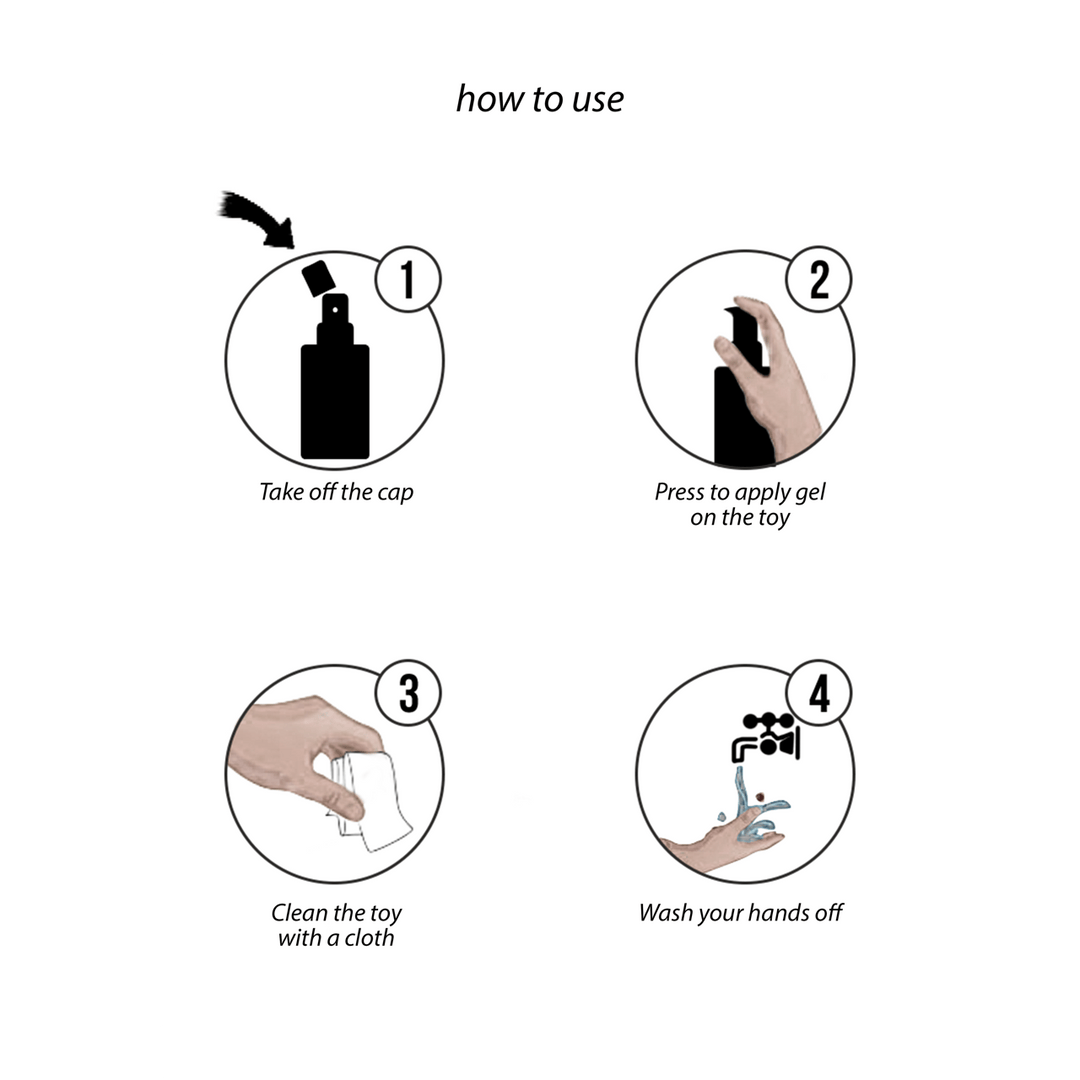 how to use

1

Take off the cap

2

Press to apply gel on the toy

3

Clean the toy with a cloth

4

Wash your hands off