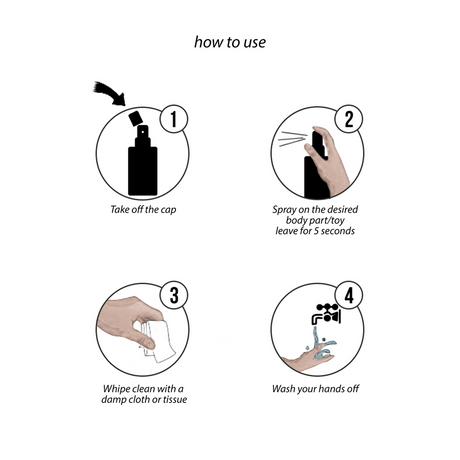 how to use

1

Take off the cap

2

Spray on the desired body part/toy leave for 5 seconds

3

Whipe clean with a damp cloth or tissue

4

Wash your hands off