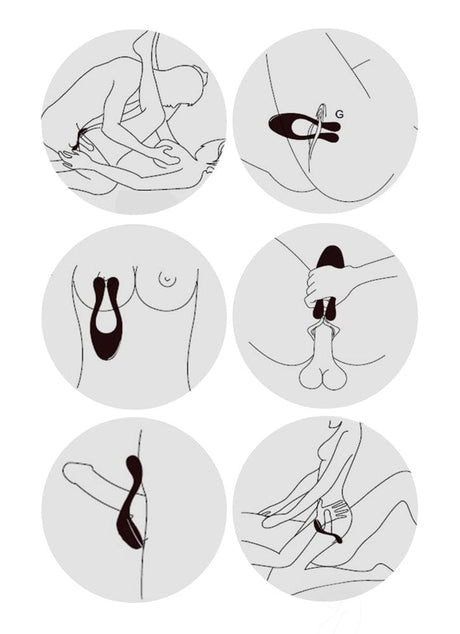 G